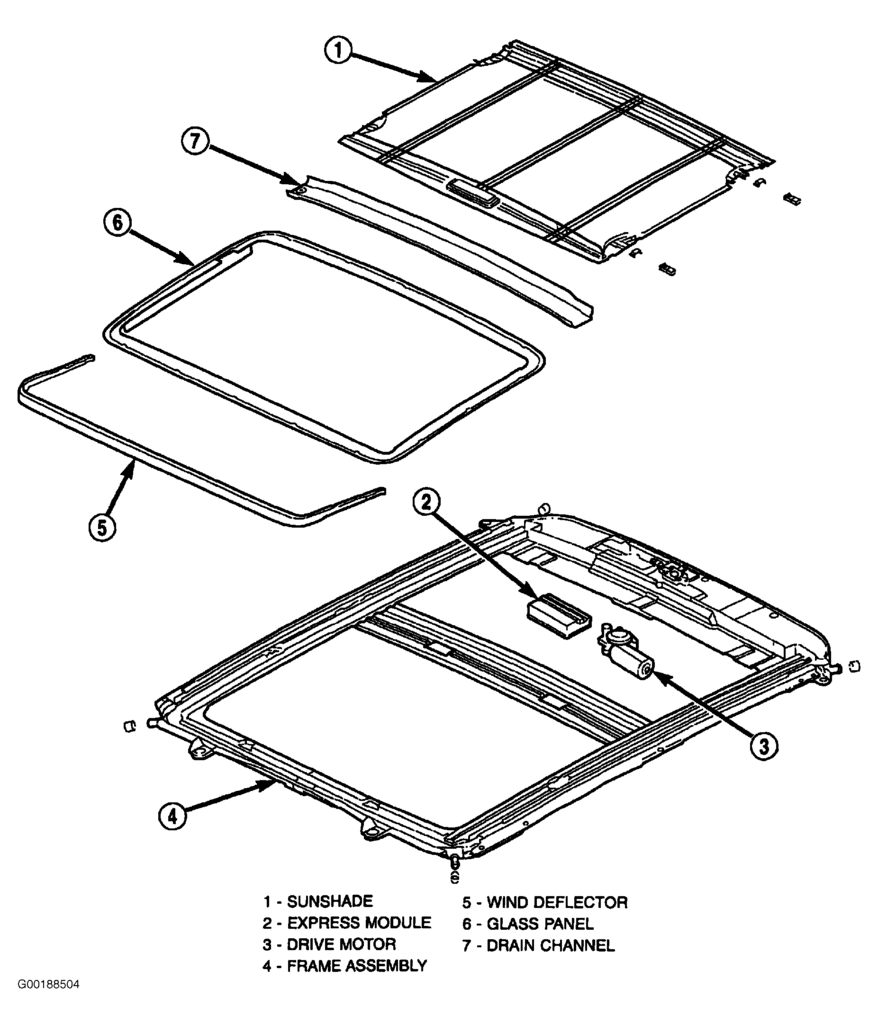 1
7
6
5
2
3
4

1 - SUNSHADE
2 - EXPRESS MODULE
3 - DRIVE MOTOR
4 - FRAME ASSEMBLY

5 - WIND DEFLECTOR
6 - GLASS PANEL
7 - DRAIN CHANNEL

G00188504